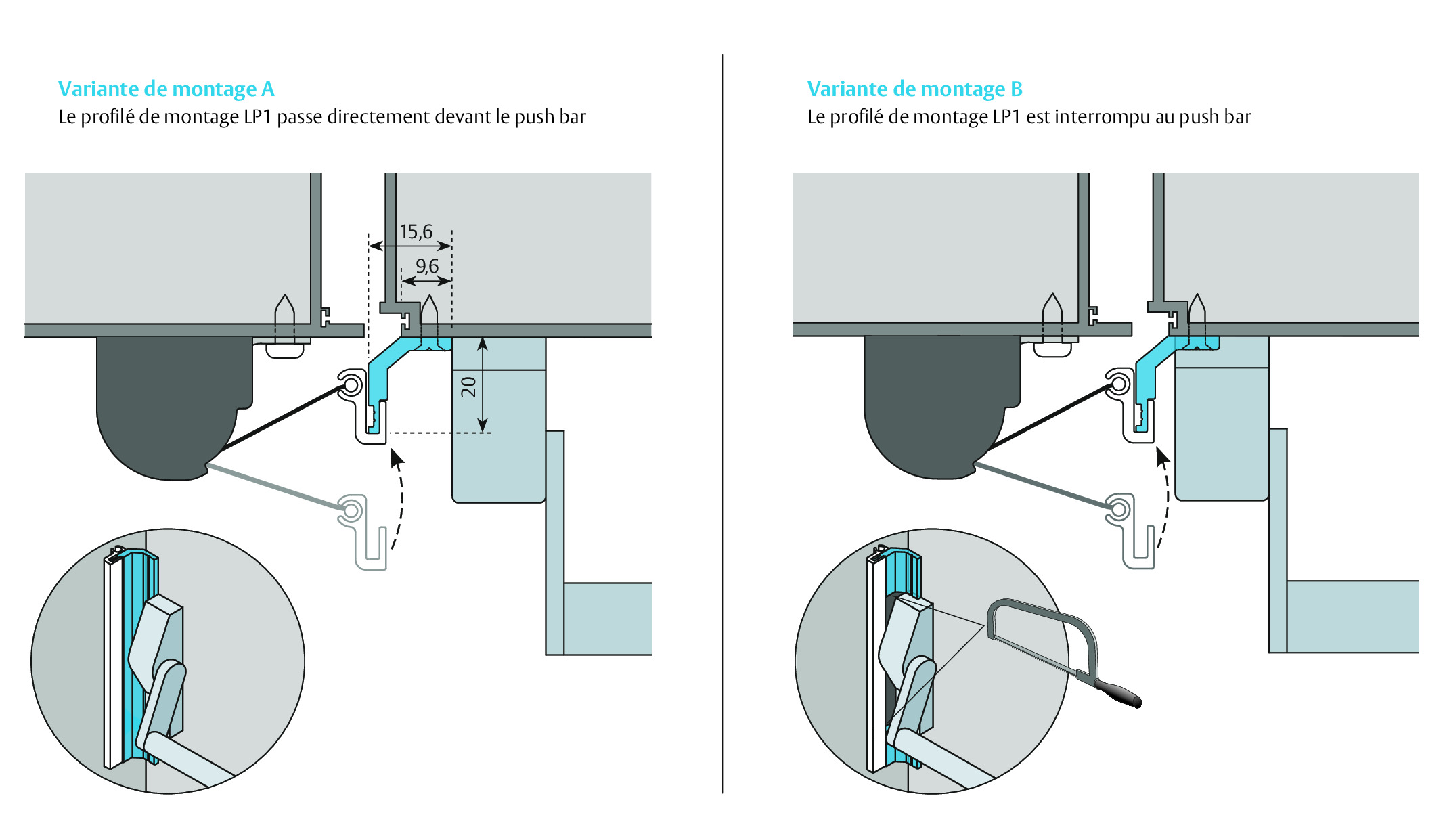 Variante de montage A
Le profilé de montage LP1 passe directement devant le push bar

15,6
9,6
20

Variante de montage B
Le profilé de montage LP1 est interrompu au push bar